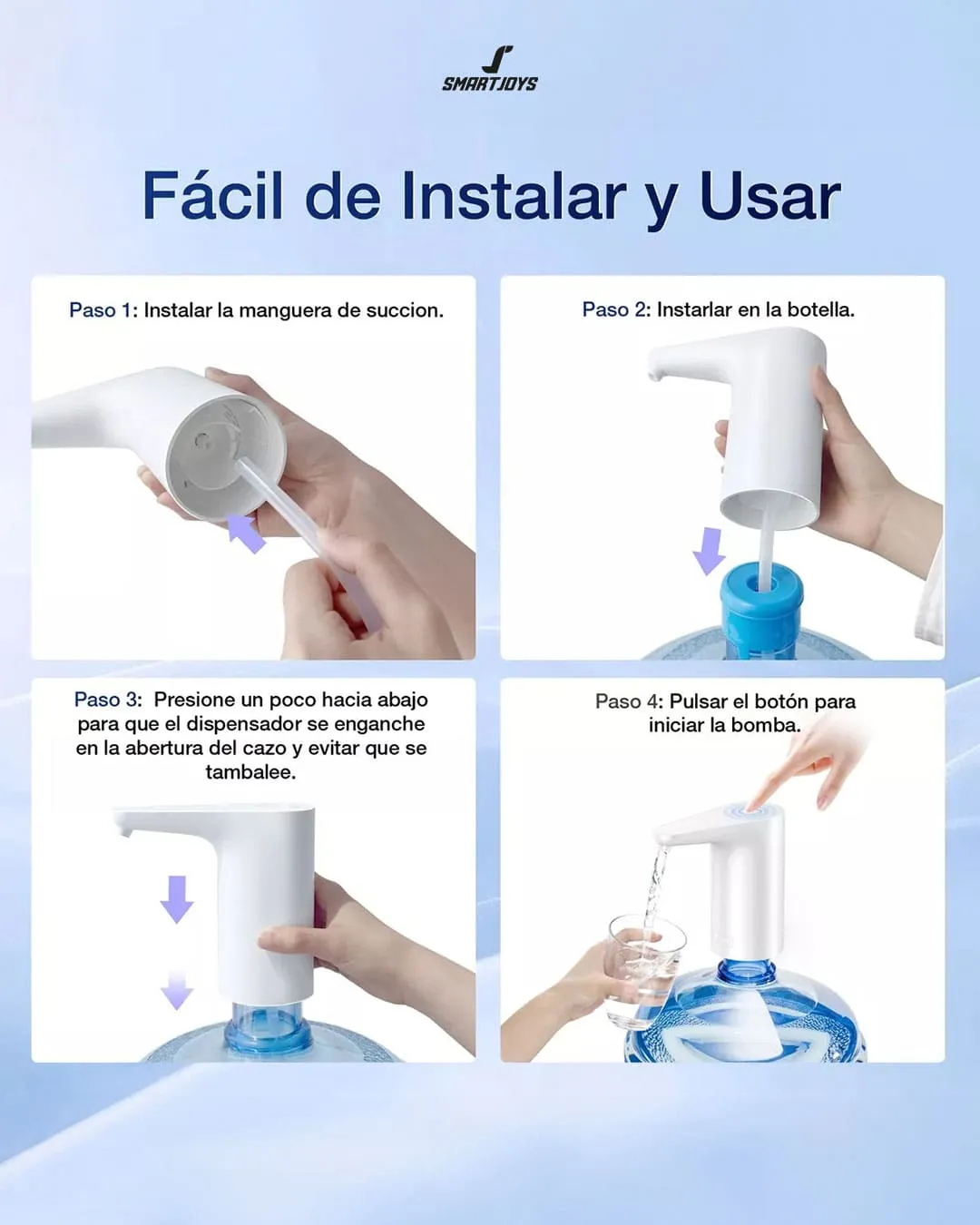 SMARTJOYS

Fácil de Instalar y Usar

Paso 1: Instalar la manguera de succion.

Paso 2: Instarlar en la botella.

Paso 3: Presione un poco hacia abajo para que el dispensador se enganche en la abertura del cazo y evitar que se tambalee.

Paso 4: Pulsar el botón para iniciar la bomba.